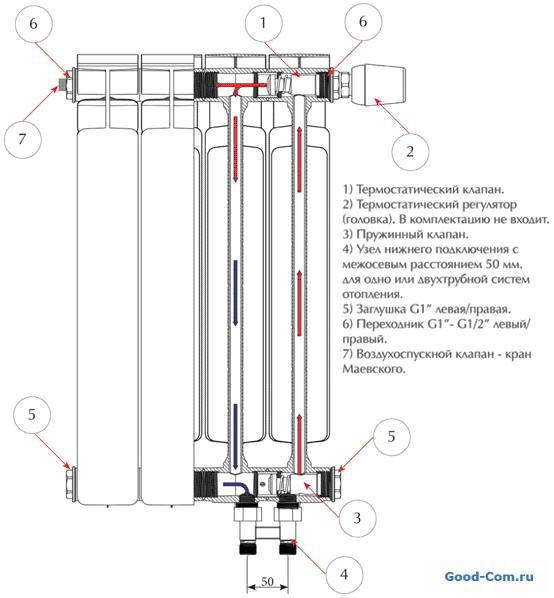 6

1

6

7

2

1) Термостатический клапан.
2) Термостатический регулятор (головка). В комплектацию не входит.
3) Пружинный клапан.
4) Узел нижнего подключения с межосевым расстоянием 50 мм. для одно или двухтрубной систем отопления.
5) Заглушка G1″ левая/правая.
6) Переходник G1″- G1/2″ левый/правый.
7) Воздухоспускной клапан - кран Маевского.

5

5

3

4

50

Good-Com.ru