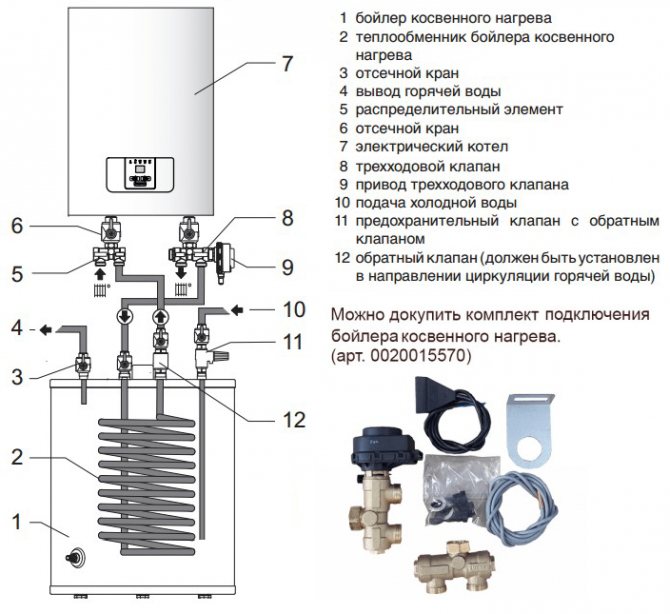 7

6

8

5

9

10

4

11

3

12

2

1

1 бойлер косвенного нагрева
2 теплообменник бойлера косвенного нагрева
3 отсечной кран
4 вывод горячей воды
5 распределительный элемент
6 отсечной кран
7 электрический котел
8 трехходовой клапан
9 привод трехходового клапана
10 подача холодной воды
11 предохранительный клапан с обратным клапаном
12 обратный клапан (должен быть установлен в направлении циркуляции горячей воды)

Можно докупить комплект подключения бойлера косвенного нагрева.
(арт. 0020015570)