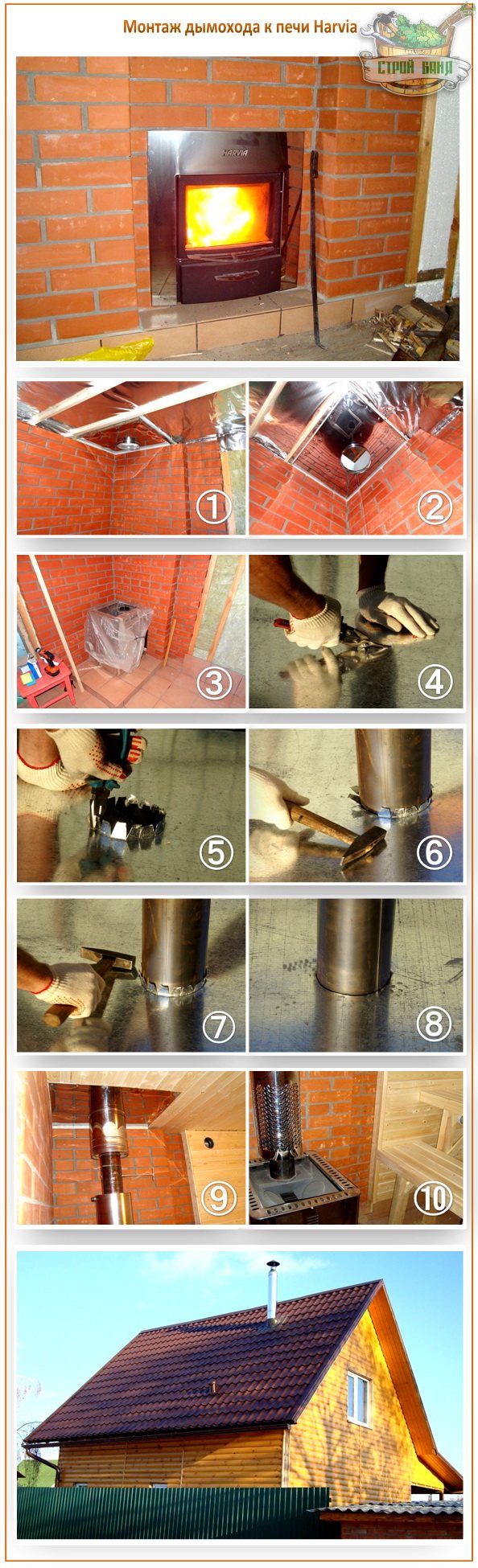 Монтаж дымохода к печи Harvia

СТРОЙ БАНЯ

HARVIA

①

②

③

④

⑤

⑥

⑦

⑧

⑨

⑩