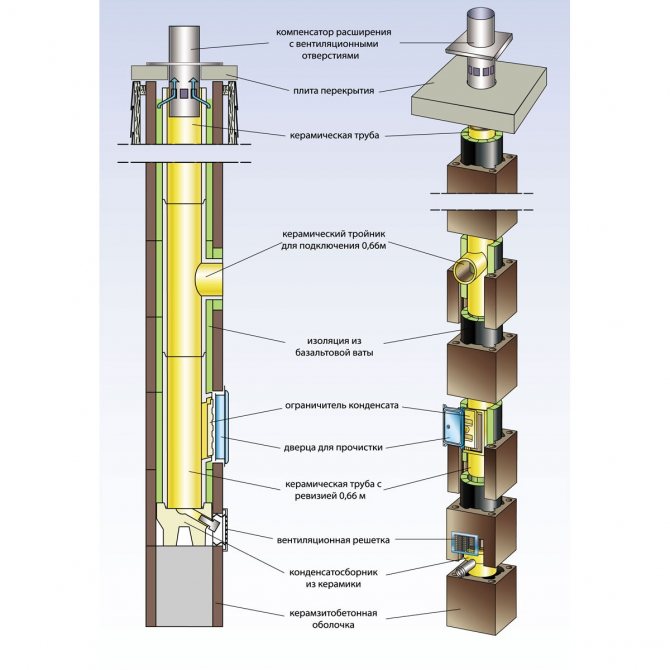 компенсатор расширения с вентиляционными отверстиями

плита перекрытия

керамическая труба

керамический тройник для подключения 0,66м

изоляция из базальтовой ваты

ограничитель конденсата

дверца для прочистки

керамическая труба с ревизией 0,66 м

вентиляционная решетка

конденсатосборник из керамики

керамзитобетонная оболочка