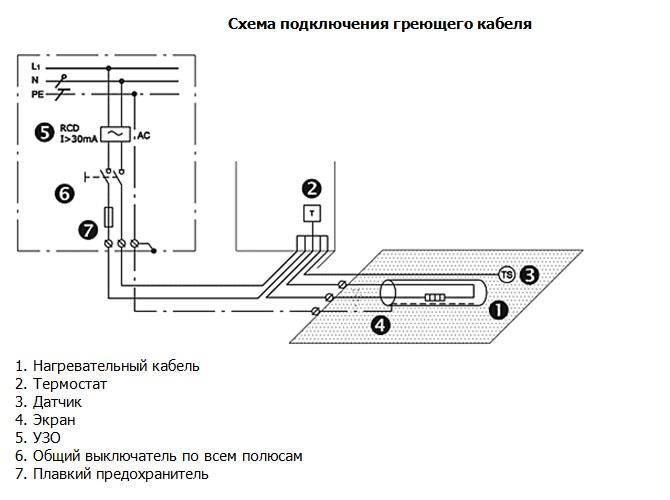 Схема подключения греющего кабеля

L1
N
PE
5 RCD I>30mA
AC
6
7
2
T
TS 3
1
4

1. Нагревательный кабель
2. Термостат
3. Датчик
4. Экран
5. УЗО
6. Общий выключатель по всем полюсам
7. Плавкий предохранитель